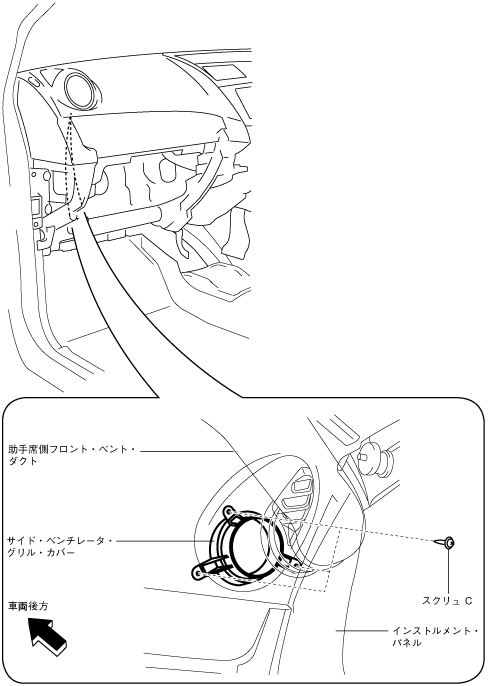 助手席側フロント・ベント・ダクト

サイド・ベンチレータ・グリル・カバー

車両後方

スクリュ C

インストルメント・パネル