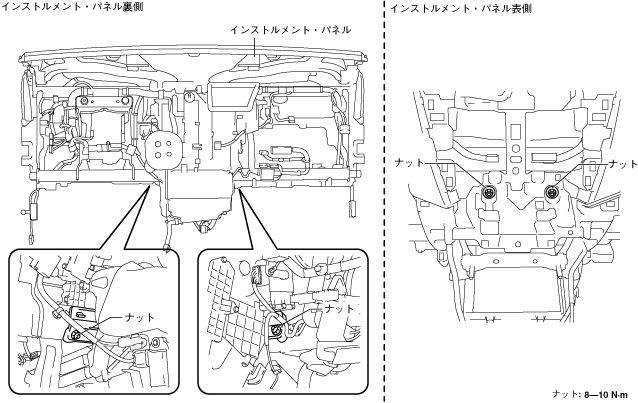 インストルメント・パネル裏側

インストルメント・パネル

ナット

ナット

インストルメント・パネル表側

ナット

ナット

ナット: 8—10 N·m