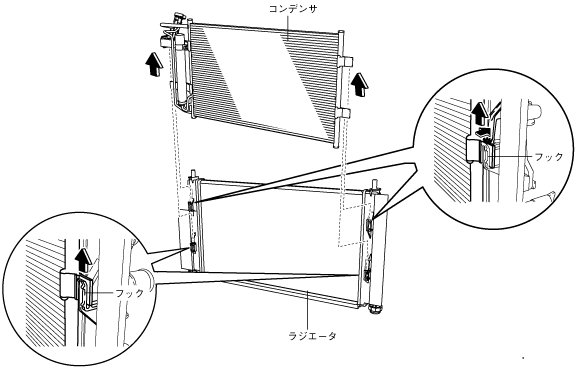 コンデンサ

フック

フック

ラジエータ