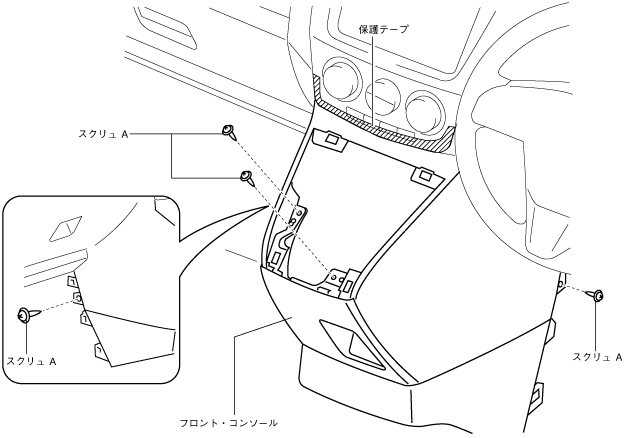 保護テープ

スクリュ A

スクリュ A

スクリュ A

フロント・コンソール