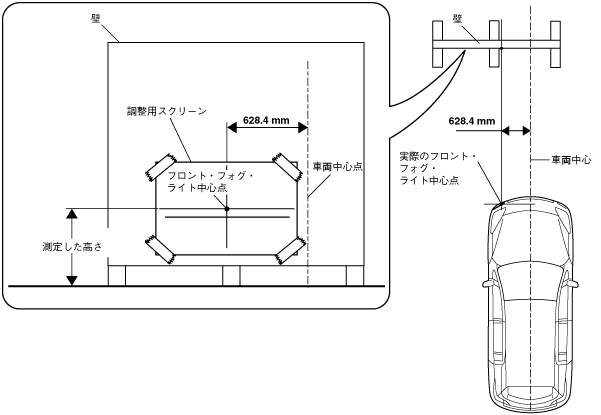 壁

調整用スクリーン

628.4 mm

車両中心点

フロント・フォグ・ライト中心点

測定した高さ

壁

628.4 mm

実際のフロント・フォグ・ライト中心点

車両中心