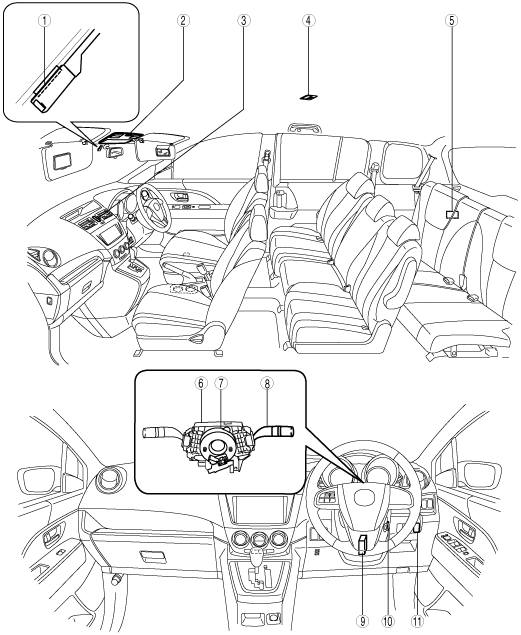 1
2
3
4
5
6
7
8
9
10
11