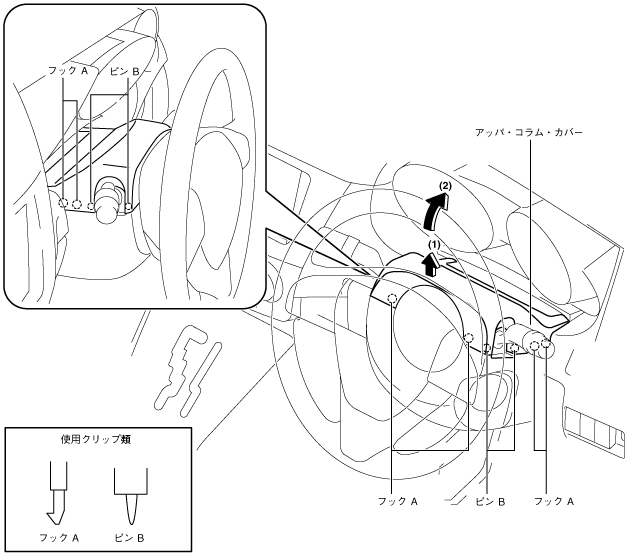 フック A
ピン B

アッパ・コラム・カバー

(2)

(1)

使用クリップ類

フック A

ピン B

フック A

ピン B

フック A