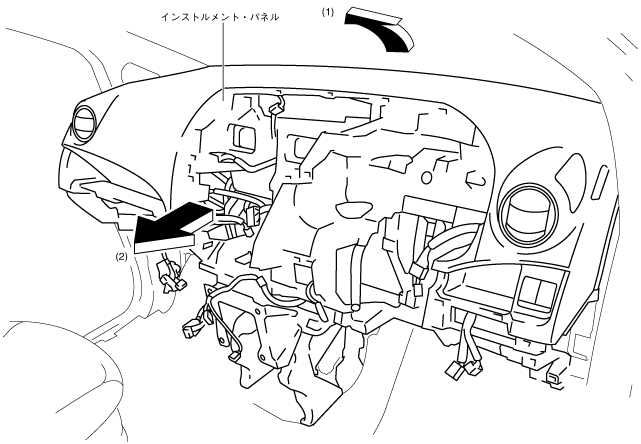 インストルメント・パネル

(1)

(2)