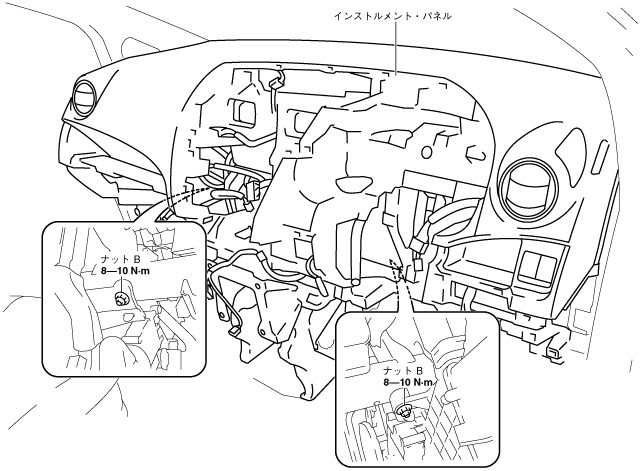 インストルメント・パネル

ナット B
8—10 N·m

ナット B
8—10 N·m