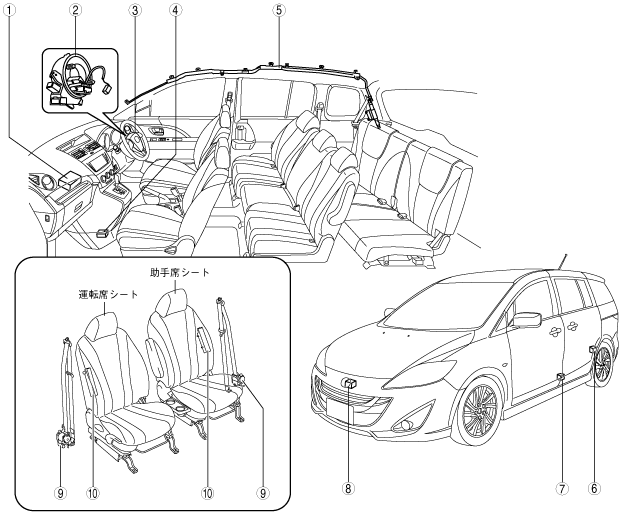 ①
②
③
④
⑤
助手席シート
運転席シート
⑨
⑩
⑩
⑨
⑧
⑦
⑥