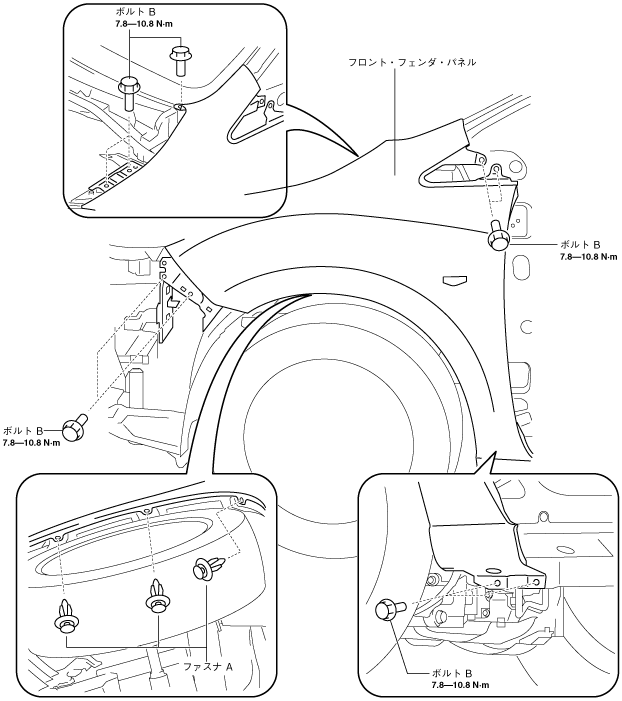 ボルト B
7.8—10.8 N·m

フロント・フェンダ・パネル

ボルト B
7.8—10.8 N·m

ボルト B
7.8—10.8 N·m

ファスナ A

ボルト B
7.8—10.8 N·m