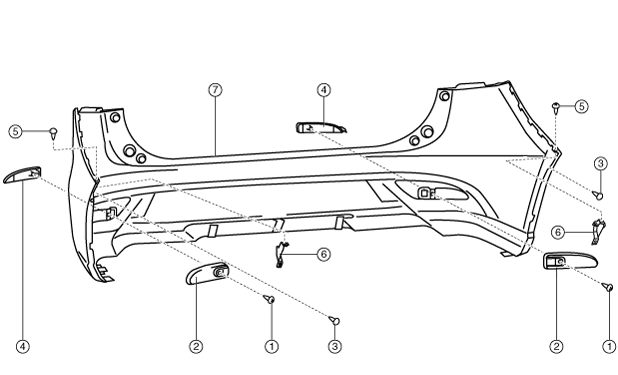 7
4
5
5
3
6
6
4
2
1
3
2
1