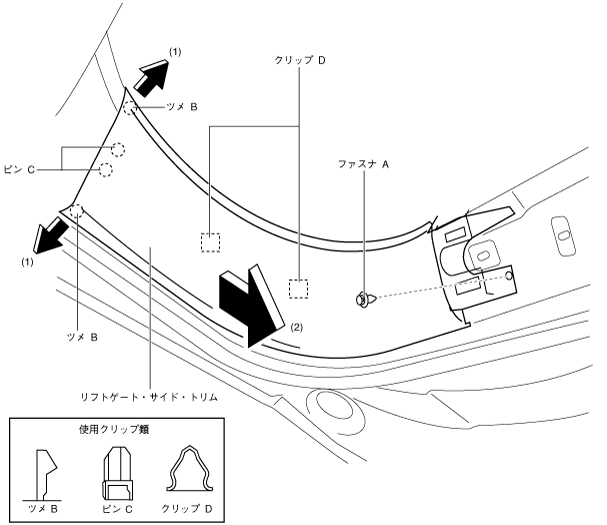 (1)

クリップ D

ツメ B

ピン C

ファスナ A

(1)

(2)

ツメ B

リフトゲート・サイド・トリム

使用クリップ類

ツメ B

ピン C

クリップ D