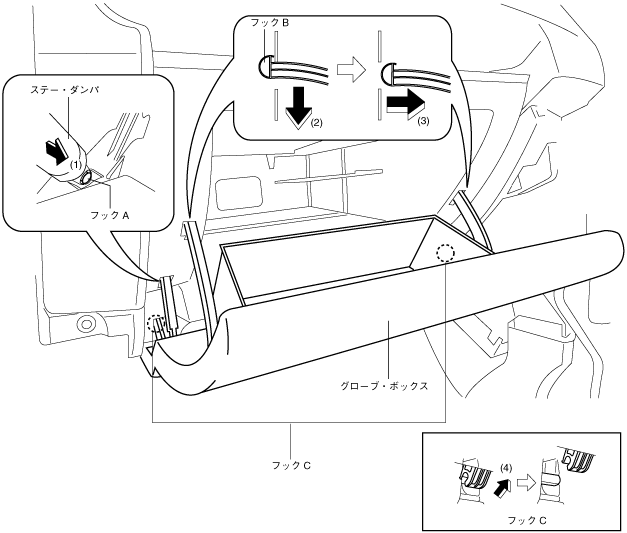 フック B

(2)

(3)

ステー・ダンパ

(1)

フック A

グローブ・ボックス

フック C

(4)

フック C