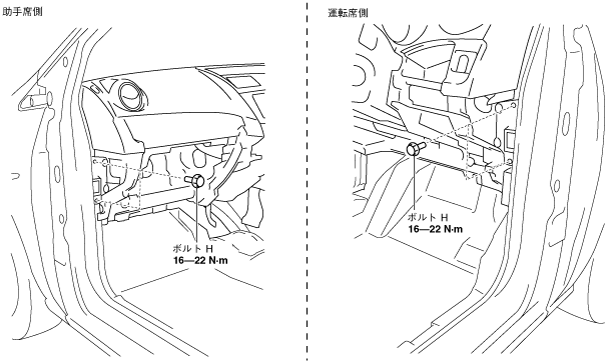 助手席側

ボルト H
16—22 N·m

運転席側

ボルト H
16—22 N·m