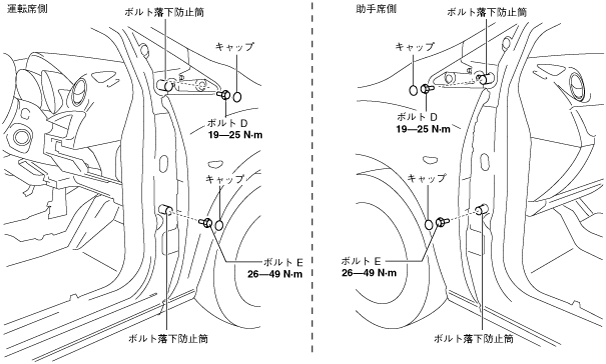 運転席側

ボルト落下防止筒

キャップ

ボルト D
19—25 N·m

キャップ

ボルト E
26—49 N·m

ボルト落下防止筒

助手席側

ボルト落下防止筒

キャップ

ボルト D
19—25 N·m

キャップ

ボルト E
26—49 N·m

ボルト落下防止筒