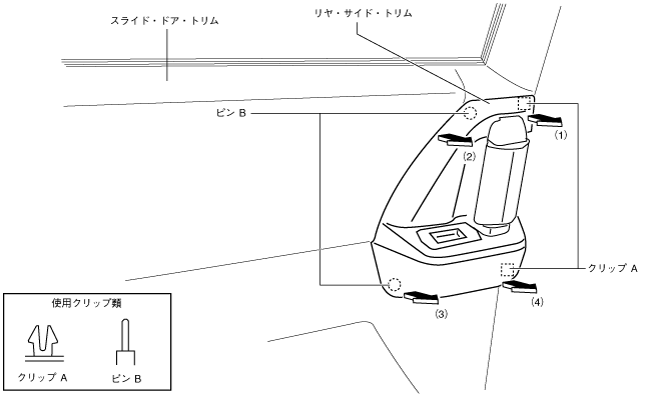 スライド・ドア・トリム

リヤ・サイド・トリム

ピン B

(1)

(2)

クリップ A

(3)

(4)

使用クリップ類

クリップ A

ピン B