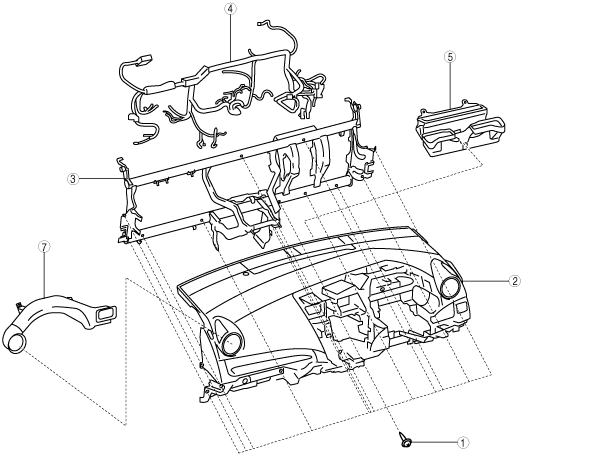 4
5
3
7
2
1