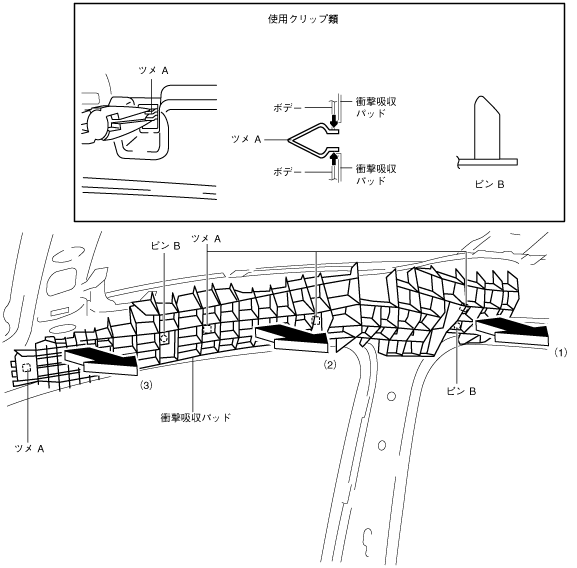 使用クリップ類

ツメ A

ボデー

衝撃吸収パッド

ツメ A

ボデー

衝撃吸収パッド

ピン B

ピン B

ツメ A

(1)

(2)

(3)

ピン B

衝撃吸収パッド

ツメ A