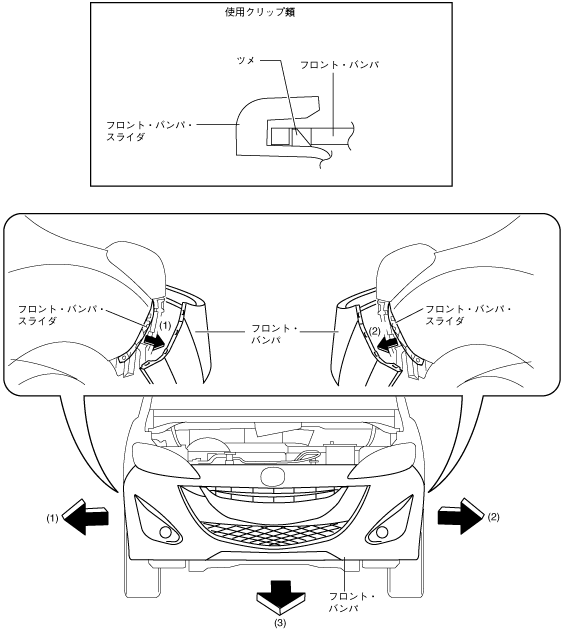 使用クリップ類

ツメ

フロント・バンパ

フロント・バンパ・スライダ

フロント・バンパ・スライダ

(1)

フロント・バンパ

(2)

フロント・バンパ・スライダ

(1)

(2)

フロント・バンパ

(3)