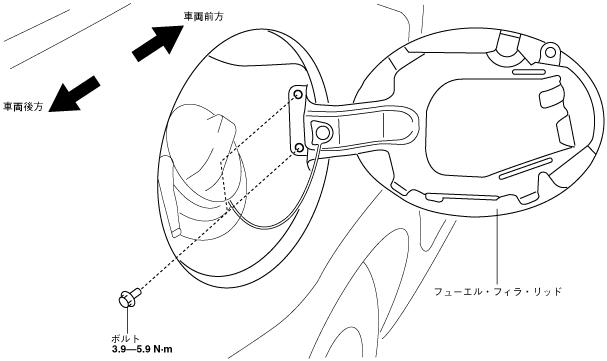 車両前方

車両後方

フューエル・フィラ・リッド

ボルト
3.9—5.9 N·m