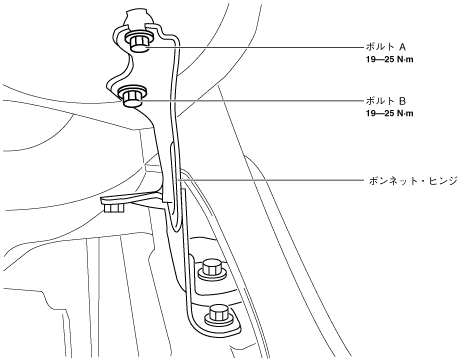 ボルト A
19—25 N·m

ボルト B
19—25 N·m

ボンネット・ヒンジ