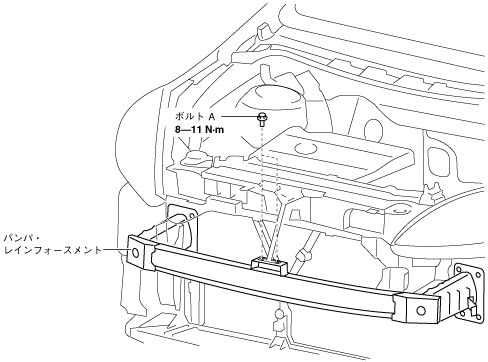 ボルト A
8—11 N·m
バンパ・
レインフォースメント