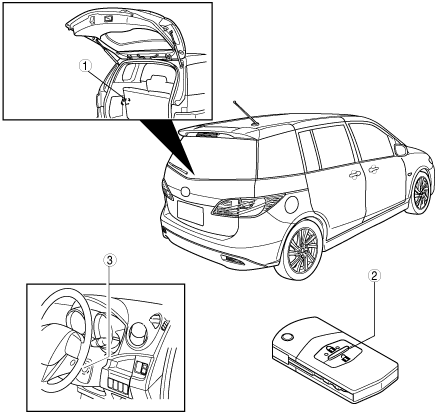 1

3

2