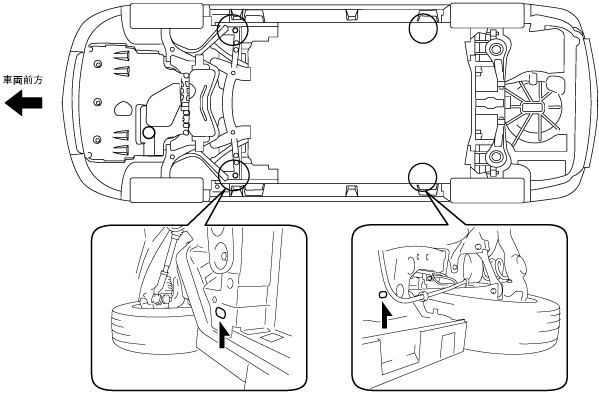 車両前方