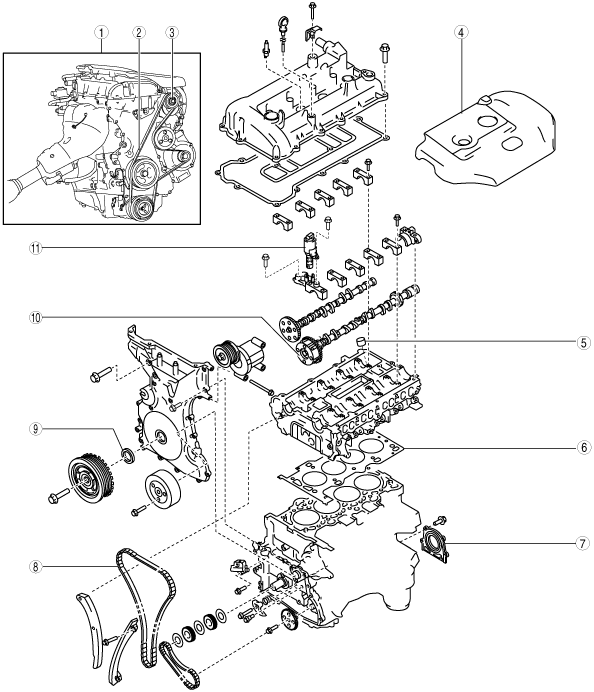 1
2
3
4
11
10
5
9
6
7
8