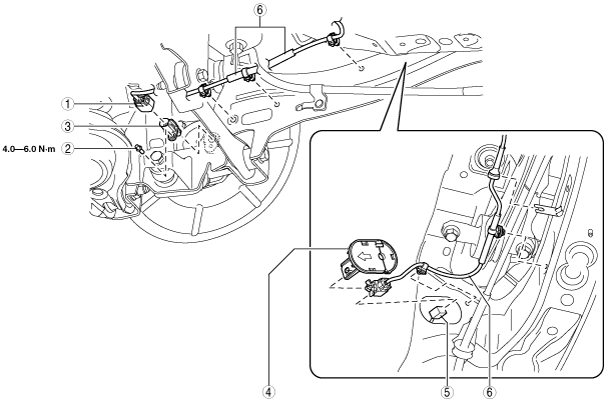 ⑥

①

③

4.0—6.0 N·m ②

④

⑤

⑥