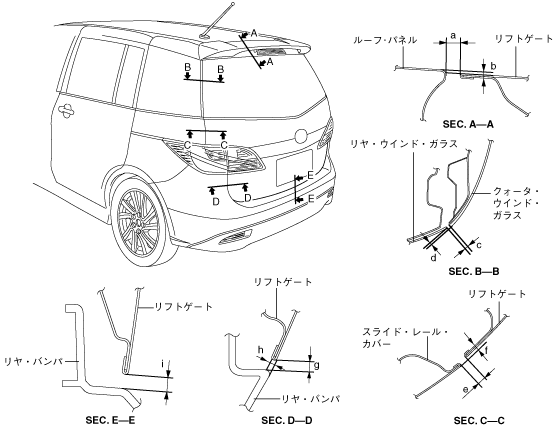 A
A
B
B
C
C
D
D
E
E

ルーフ・パネル
a
リフトゲート
b
SEC. A—A

リヤ・ウインド・ガラス
クォータ・ウインド・ガラス
d
c
SEC. B—B

リフトゲート
リヤ・バンパ
i
SEC. E—E

リフトゲート
h
g
リヤ・バンパ
SEC. D—D

リフトゲート
スライド・レール・カバー
f
e
SEC. C—C