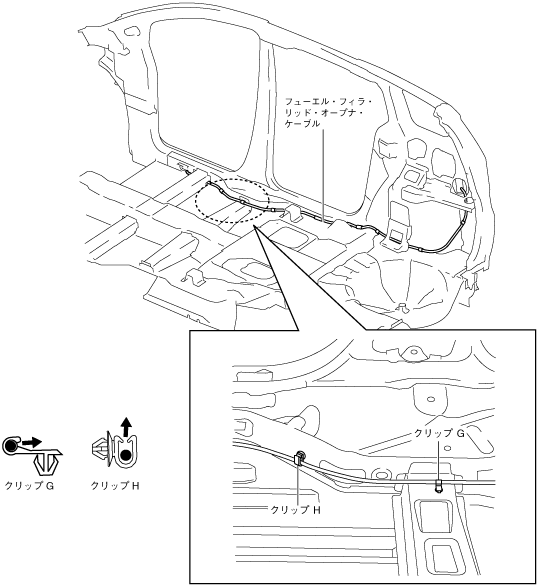 フューエル・フィラ・リッド・オープナ・ケーブル

クリップ G

クリップ H

クリップ G

クリップ H