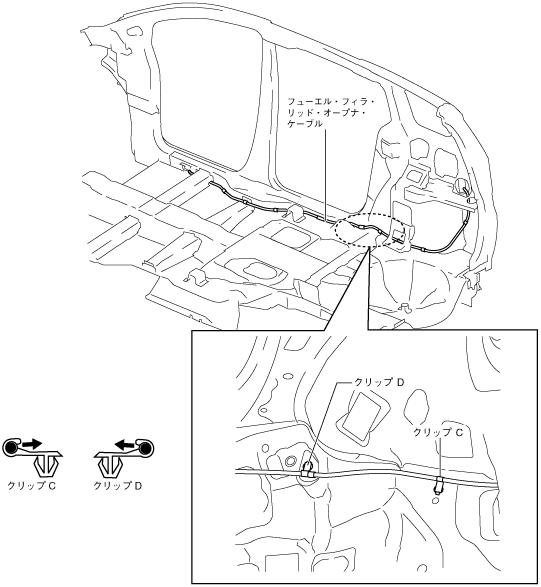 フューエル・フィラ・リッド・オープナ・ケーブル

クリップ D

クリップ C

クリップ C

クリップ D