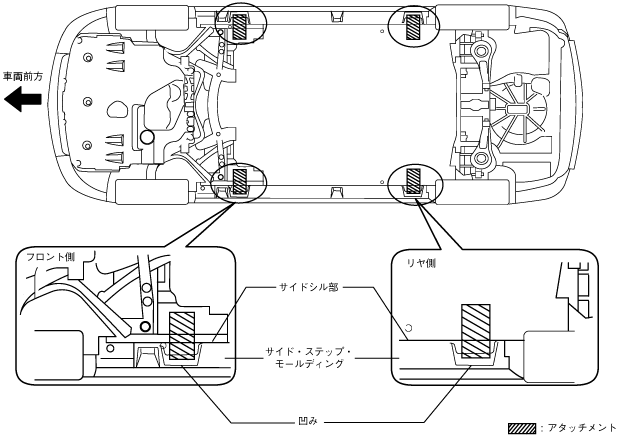 車両前方

フロント側

リヤ側

サイドシル部

サイド・ステップ・モールディング

凹み

：アタッチメント