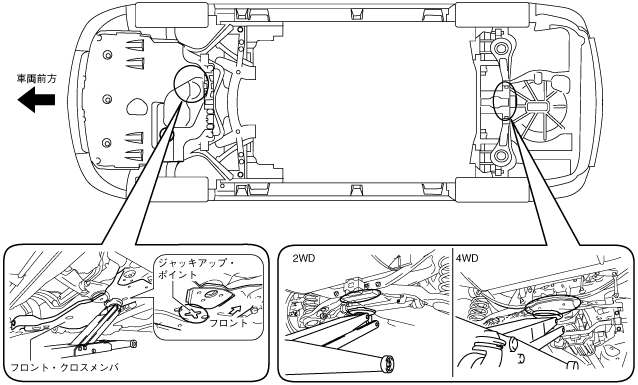 車両前方

ジャッキアップ・ポイント

フロント

フロント・クロスメンバ

2WD

4WD