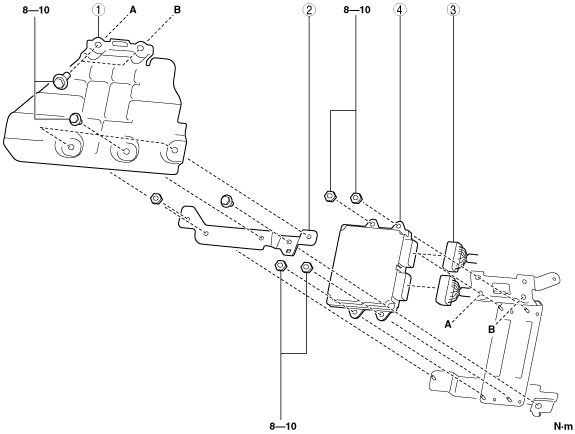 8—10
①
A
B
②
8—10
④
③
A
B
8—10
N·m