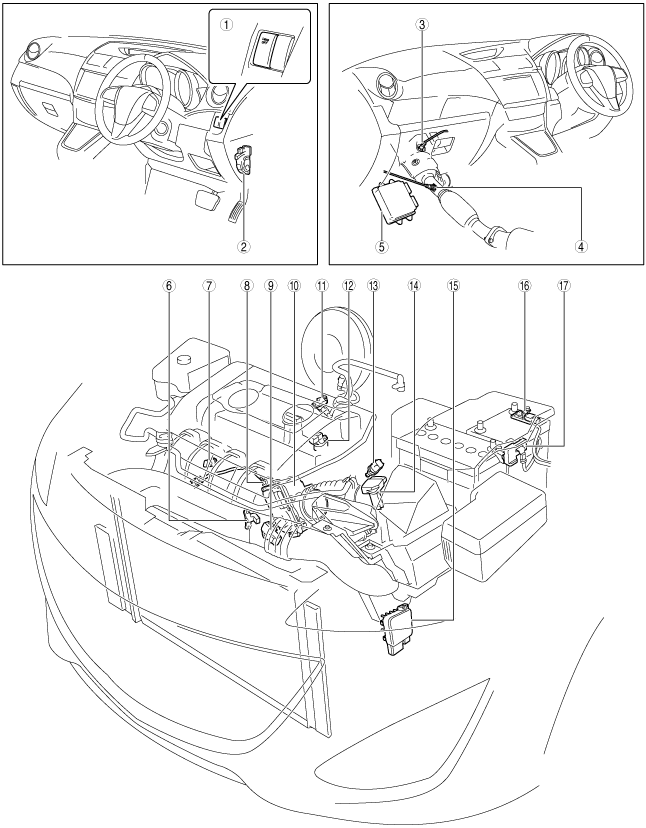 ①
②
③
④
⑤
⑥
⑦
⑧
⑨
⑩
⑪
⑫
⑬
⑭
⑮
⑯
⑰