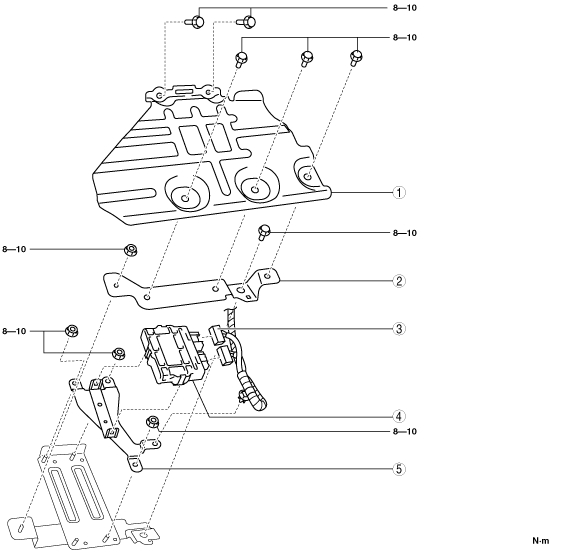 8—10

8—10

1

8—10

8—10

2

3

8—10

4

8—10

5

N·m