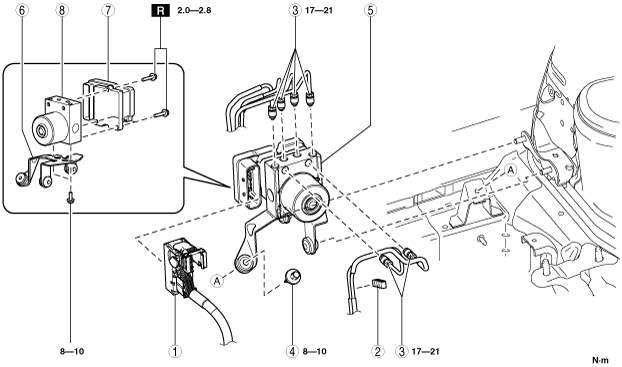 6
8
7
R 2.0—2.8
3 17—21
5
A
A
8—10
1
4 8—10
2
3 17—21
N·m