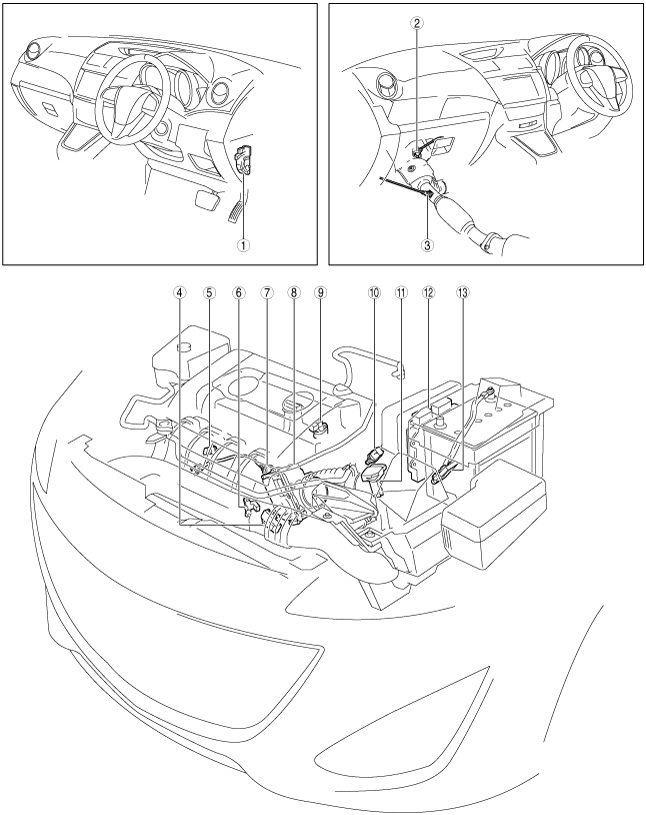 1
2
3
4
5
6
7
8
9
10
11
12
13