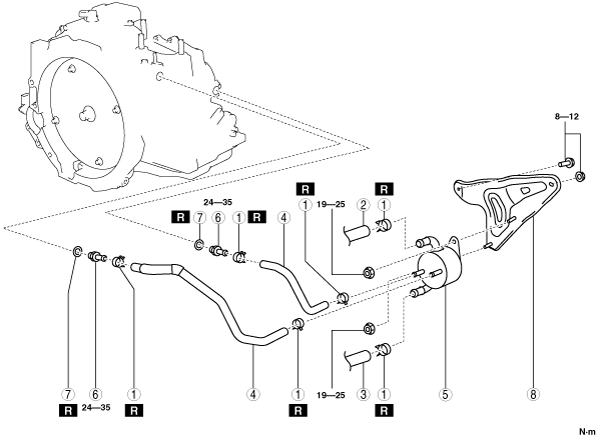 8—12

R
R
24—35
R ⑦ ⑥ ① R ④ ① 19—25 ② ①

⑦ ⑥ ① ④ ① 19—25 ③ ① ⑤ ⑧
R 24—35 R R R

N·m