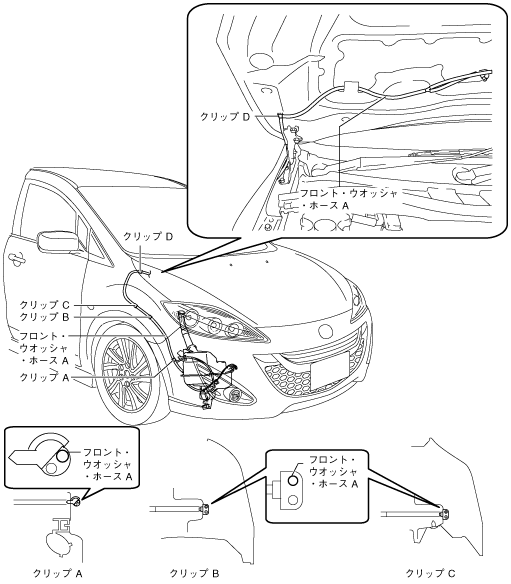 クリップ D

フロント・ウオッシャ・ホース A

クリップ D

クリップ C
クリップ B
フロント・ウオッシャ・ホース A
クリップ A

フロント・ウオッシャ・ホース A

フロント・ウオッシャ・ホース A

クリップ A

クリップ B

クリップ C