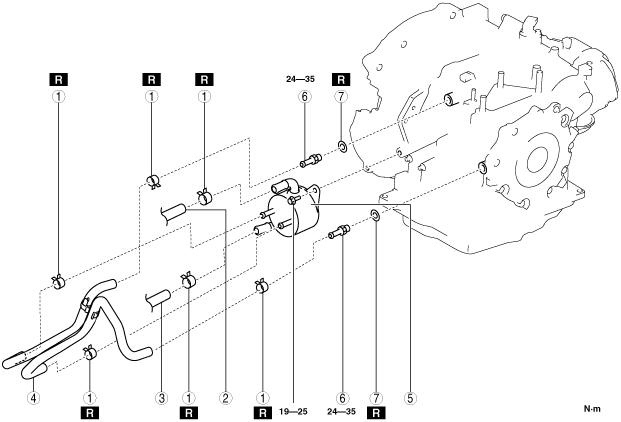 R
1
R
1
R
1
24—35
6
R
7

4
1
R
3
1
R
2
1
R
19—25
6
24—35
7
R
5
N·m