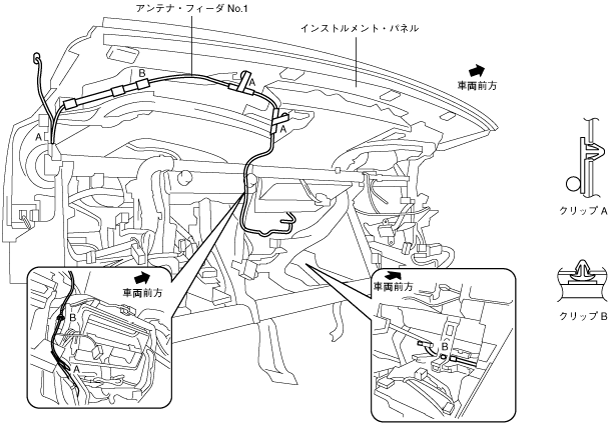 アンテナ・フィーダ No.1

インストルメント・パネル

車両前方

B

A

A

A

クリップ A

クリップ B

車両前方

B

A

車両前方

B