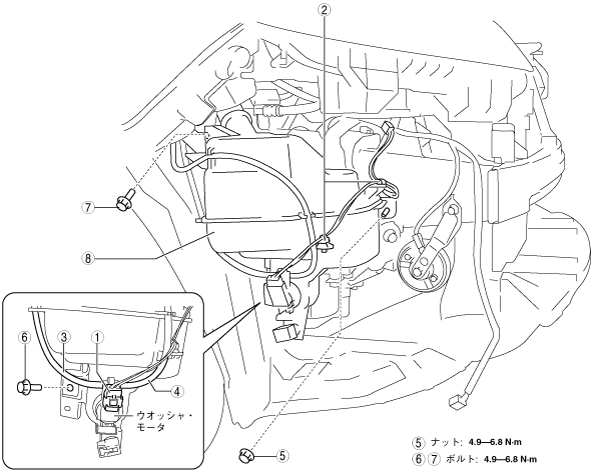 2
7
8
6
3
1
4
ウオッシャ・モータ
5
5 ナット: 4.9—6.8 N·m
6 7 ボルト: 4.9—6.8 N·m