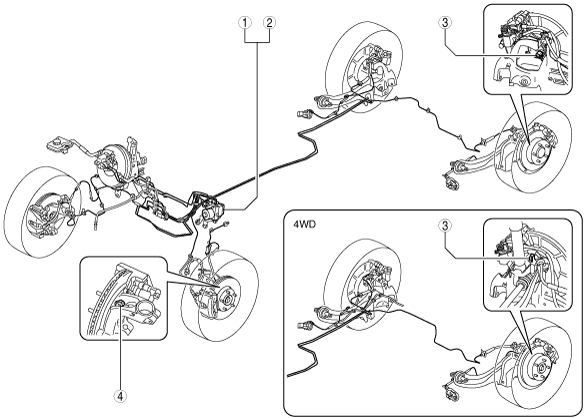 1
2
3
4WD
3
4