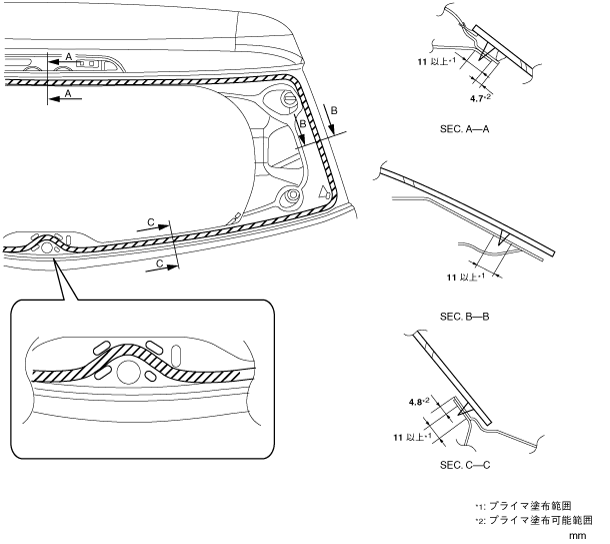 A
A
B
B
C
C

11 以上*1
4.7*2
SEC. A—A

11 以上*1
SEC. B—B

4.8*2
11 以上*1
SEC. C—C

*1: プライマ塗布範囲
*2: プライマ塗布可能範囲
mm