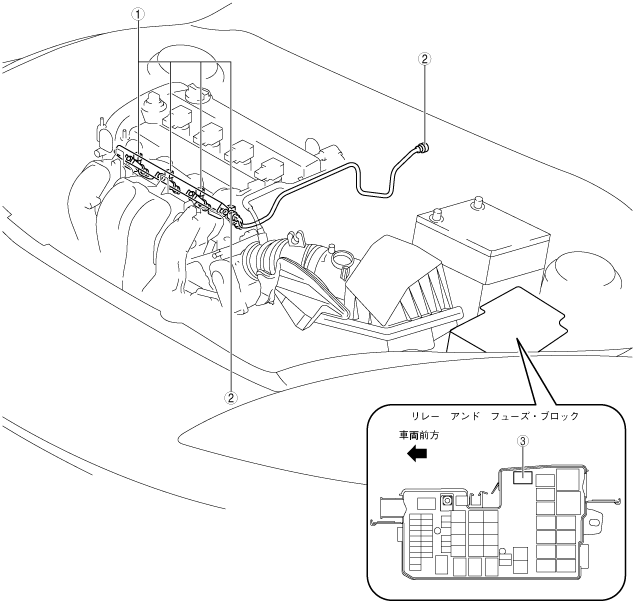 ①

②

②

リレー　アンド　フューズ・ブロック

車両前方

③