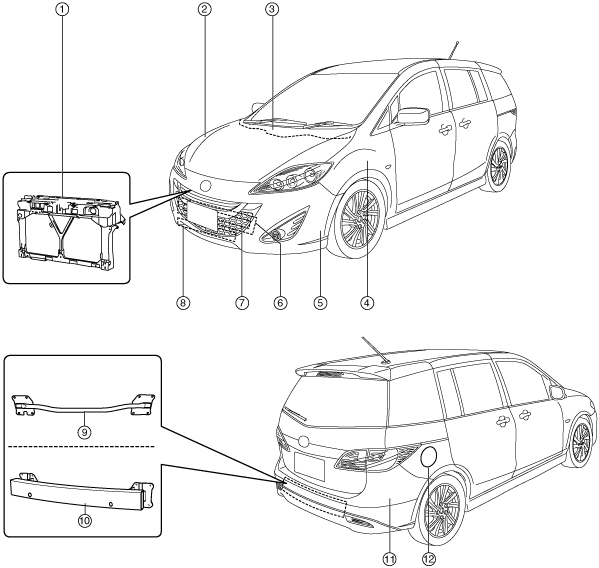 ①
②
③
⑧
⑦
⑥
⑤
④
⑨
⑩
⑪
⑫