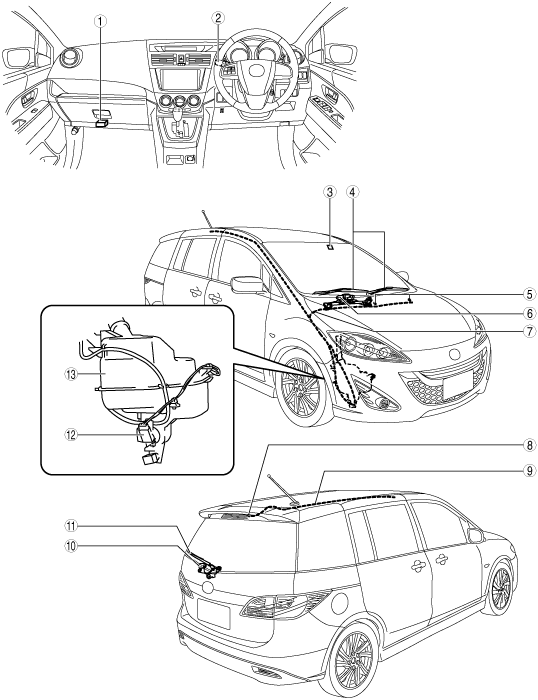 1
2
3
4
5
6
7
13
12
8
9
11
10