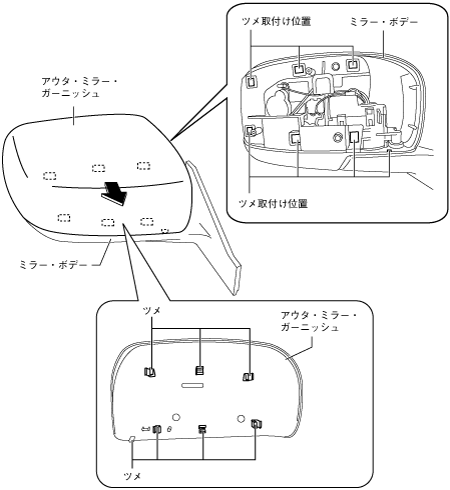 ツメ取付け位置
ミラー・ボデー
アウタ・ミラー・ガーニッシュ
ツメ取付け位置
ミラー・ボデー
ツメ
アウタ・ミラー・ガーニッシュ
ツメ