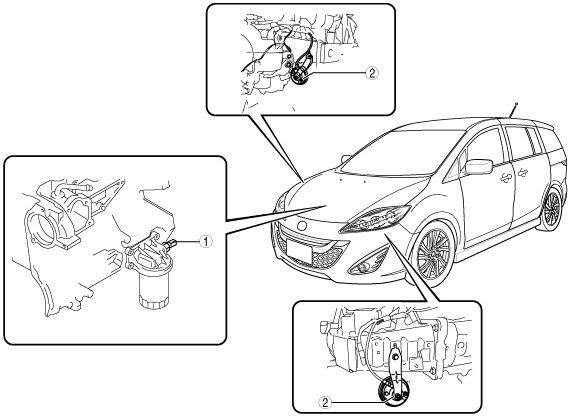 2

1

2