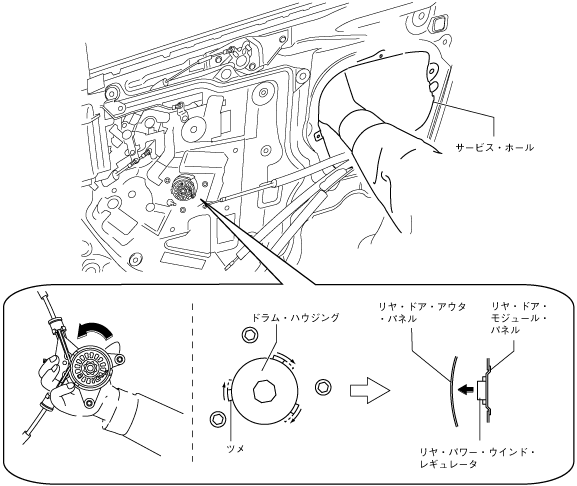 サービス・ホール

ドラム・ハウジング

ツメ

リヤ・ドア・アウタ・パネル

リヤ・ドア・モジュール・パネル

リヤ・パワー・ウインド・レギュレータ